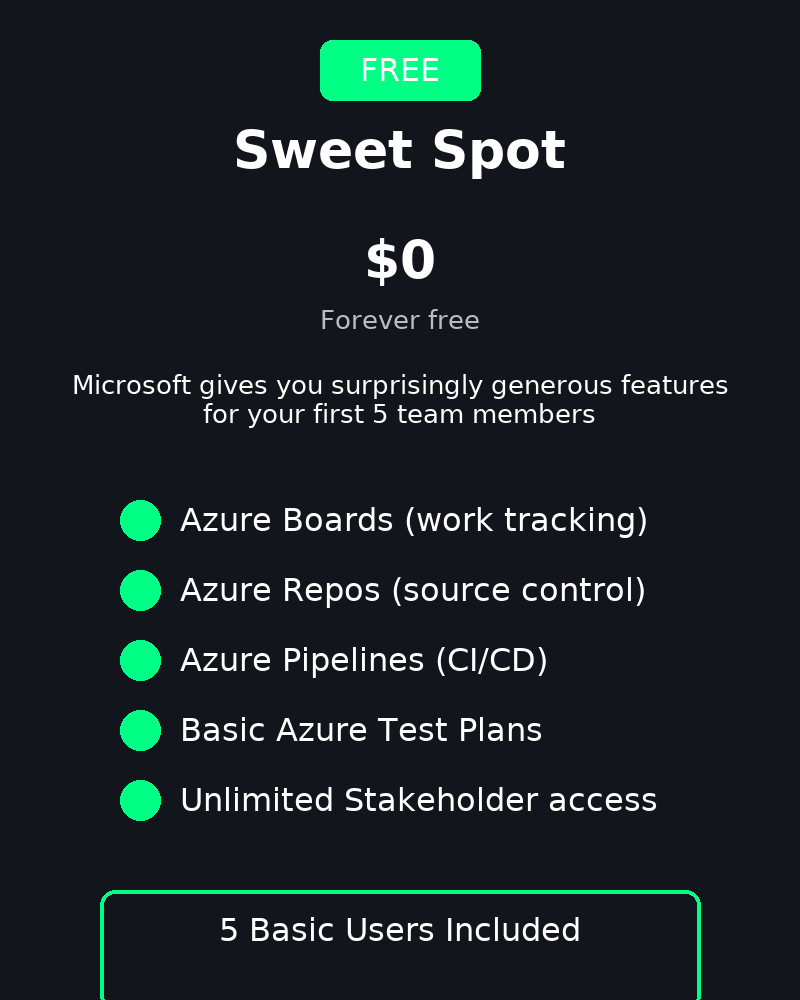 FREE

Sweet Spot

$0

Forever free

Microsoft gives you surprisingly generous features for your first 5 team members

• Azure Boards (work tracking)
• Azure Repos (source control)
• Azure Pipelines (CI/CD)
• Basic Azure Test Plans
• Unlimited Stakeholder access

5 Basic Users Included